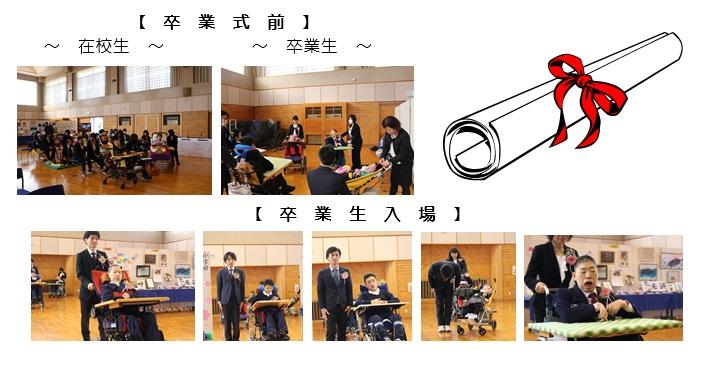 【 卒 業 式 前 】

～ 在校生 ～

～ 卒業生 ～

【 卒 業 生 入 場 】