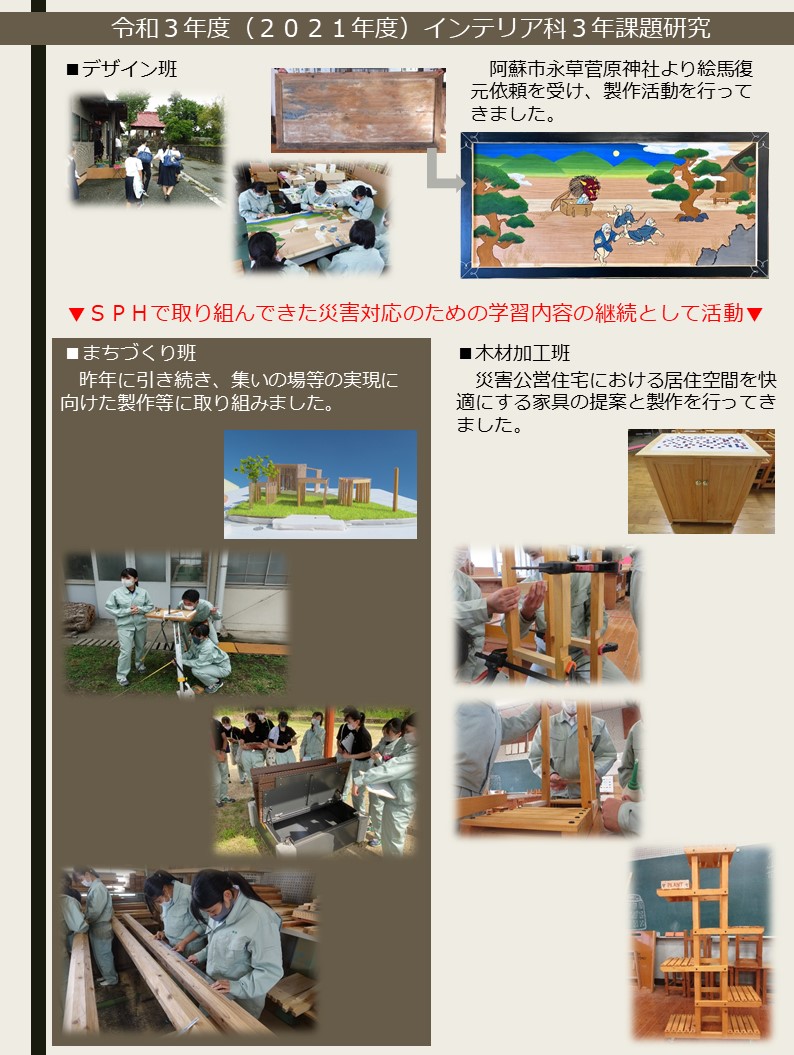 令和３年度（２０２１年度）インテリア科３年課題研究

■デザイン班

阿蘇市永草菅原神社より絵馬復元依頼を受け、製作活動を行ってきました。

▼ＳＰＨで取り組んできた災害対応のための学習内容の継続として活動▼

■まちづくり班

昨年に引き続き、集いの場等の実現に向けた製作等に取り組みました。

■木材加工班

災害公営住宅における居住空間を快適にする家具の提案と製作を行ってきました。