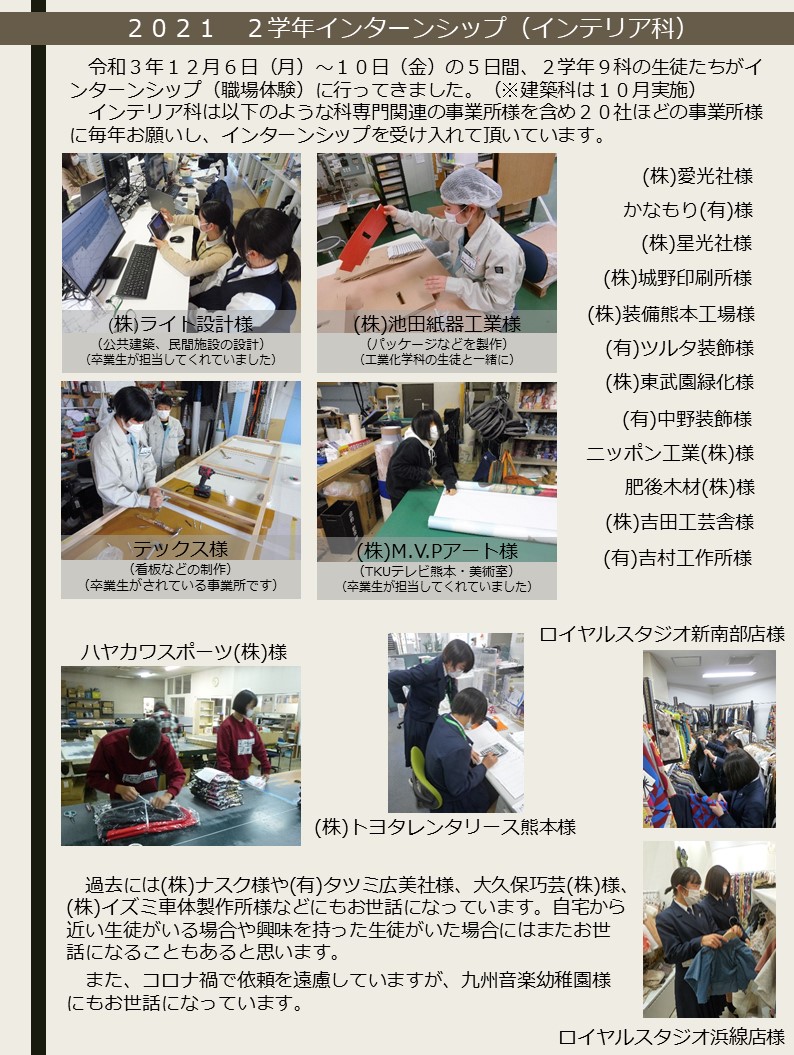 ２０２１　２学年インターンシップ（インテリア科）

令和３年１２月６日（月）～１０日（金）の５日間、２学年９科の生徒たちがインターンシップ（職場体験）に行ってきました。（※建築科は１０月実施）
インテリア科は以下のような科専門関連の事業所様を含め２０社ほどの事業所様に毎年お願いし、インターンシップを受け入れて頂いています。

(株)ライト設計様
（公共建築、民間施設の設計）
（卒業生が担当してくれていました）

(株)池田紙器工業様
（パッケージなどを製作）
（工業化学科の生徒と一緒に）

テックス様
（看板などの制作）
（卒業生がされている事業所です）

(株)M.V.Pアート様
（TKUテレビ熊本・美術室）
（卒業生が担当してくれていました）

(株)愛光社様
かなもり(有)様
(株)星光社様
(株)城野印刷所様
(株)装備熊本工場様
(有)ツルタ装飾様
(株)東武園緑化様
(有)中野装飾様
ニッポン工業(株)様
肥後木材(株)様
(株)吉田工芸舎様
(有)吉村工作所様

ハヤカワスポーツ(株)様

(株)トヨタレンタリース熊本様

ロイヤルスタジオ新南部店様

過去には(株)ナスク様や(有)タツミ広美社様、大久保巧芸(株)様、(株)イズミ車体製作所様などにもお世話になっています。自宅から近い生徒がいる場合や興味を持った生徒がいた場合にはまたお世話になることもあると思います。
また、コロナ禍で依頼を遠慮していますが、九州音楽幼稚園様にもお世話になっています。

ロイヤルスタジオ浜線店様