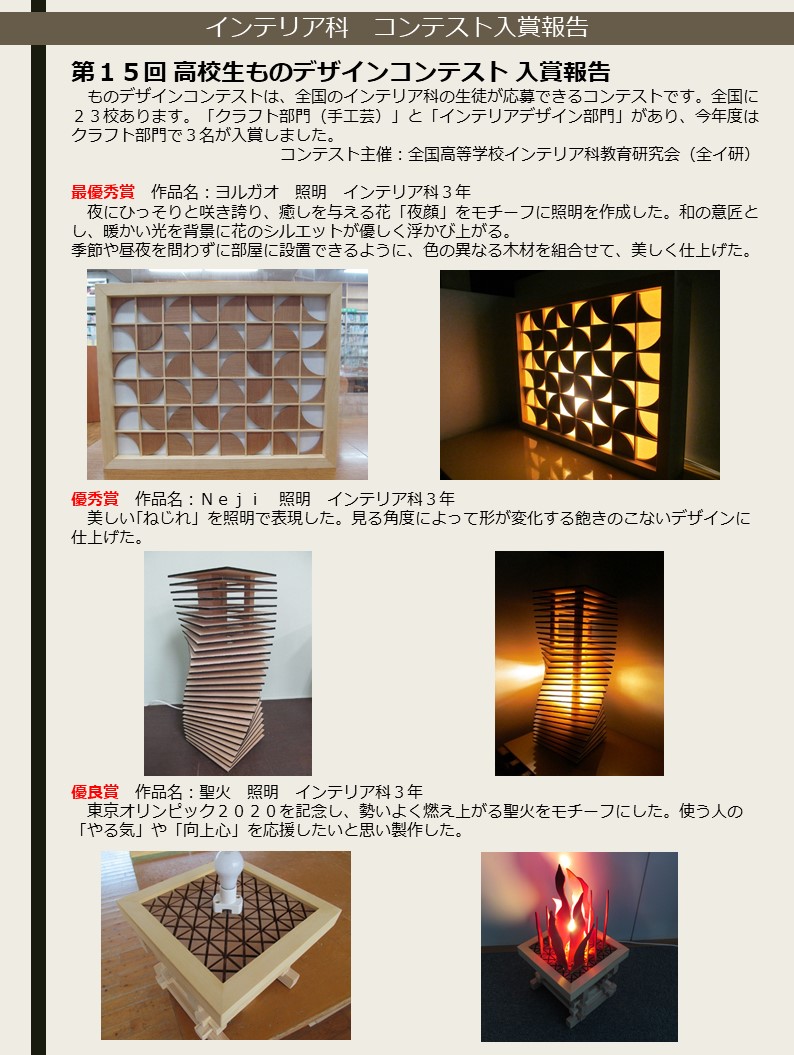 インテリア科　コンテスト入賞報告

第１５回 高校生ものデザインコンテスト 入賞報告

ものデザインコンテストは、全国のインテリア科の生徒が応募できるコンテストです。全国に２３校あります。「クラフト部門（手工芸）」と「インテリアデザイン部門」があり、今年度はクラフト部門で３名が入賞しました。

コンテスト主催：全国高等学校インテリア科教育研究会（全イ研）

最優秀賞　作品名：ヨルガオ　照明　インテリア科３年

夜にひっそりと咲き誇り、癒しを与える花「夜顔」をモチーフに照明を作成した。和の意匠とし、暖かい光を背景に花のシルエットが優しく浮かび上がる。
季節や昼夜を問わずに部屋に設置できるように、色の異なる木材を組合せて、美しく仕上げた。

優秀賞　作品名：Ｎｅｊｉ　照明　インテリア科３年

美しい「ねじれ」を照明で表現した。見る角度によって形が変化する飽きのこないデザインに仕上げた。

優良賞　作品名：聖火　照明　インテリア科３年

東京オリンピック２０２０を記念し、勢いよく燃え上がる聖火をモチーフにした。使う人の「やる気」や「向上心」を応援したいと思い製作した。