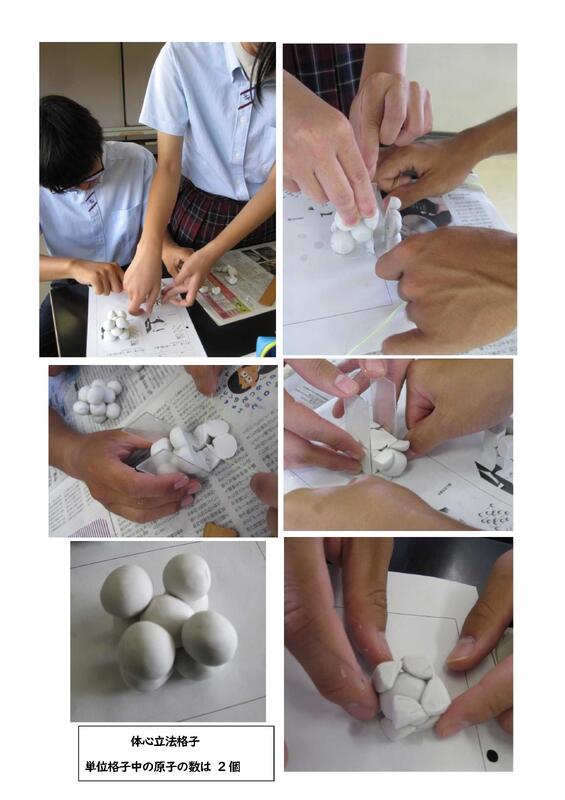 体心立法格子

単位格子中の原子の数は 2個