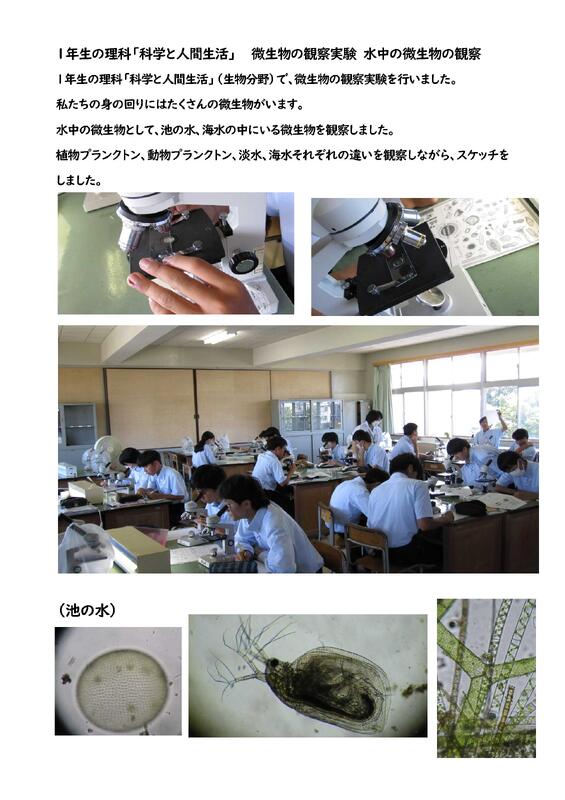 １年生の理科「科学と人間生活」　微生物の観察実験 水中の微生物の観察

１年生の理科「科学と人間生活」（生物分野）で、微生物の観察実験を行いました。

私たちの身の回りにはたくさんの微生物がいます。

水中の微生物として、池の水、海水の中にいる微生物を観察しました。

植物プランクトン、動物プランクトン、淡水、海水それぞれの違いを観察しながら、スケッチをしました。

（池の水）