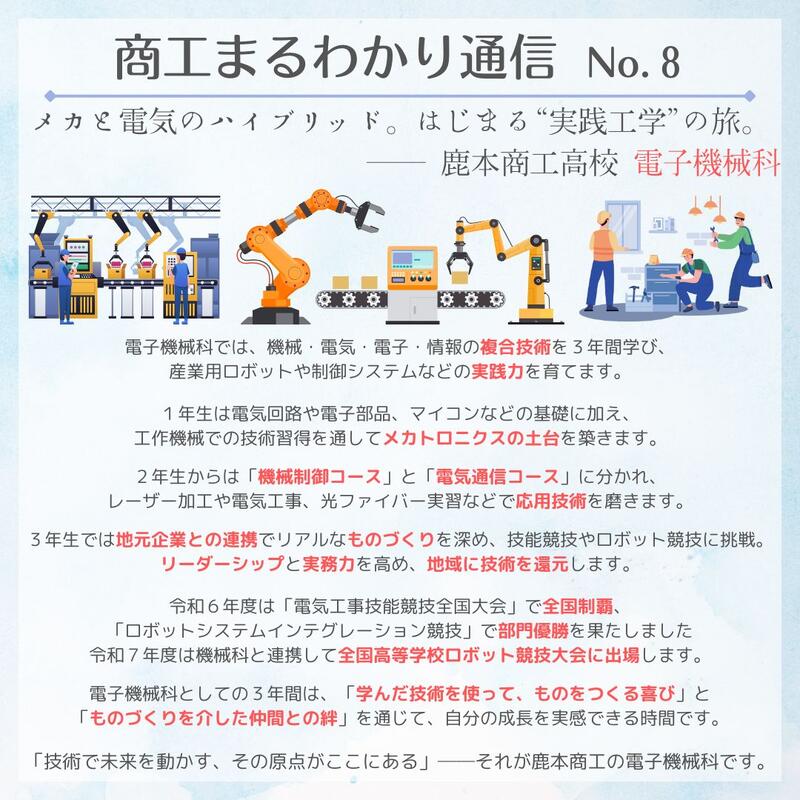 商工まるわかり通信 No. 8

メカと電気のハイブリッド。はじまる“実践工学”の旅。
—— 鹿本商工高校 電子機械科

電子機械科では、機械・電気・電子・情報の複合技術を３年間学び、産業用ロボットや制御システムなどの実践力を育てます。

１年生は電気回路や電子部品、マイコンなどの基礎に加え、工作機械での技術習得を通してメカトロニクスの土台を築きます。

２年生からは「機械制御コース」と「電気通信コース」に分かれ、レーザー加工や電気工事、光ファイバー実習などで応用技術を磨きます。

３年生では地元企業との連携でリアルなものづくりを深め、技能競技やロボット競技に挑戦。リーダーシップと実務力を高め、地域に技術を還元します。

令和６年度は「電気工事技能競技全国大会」で全国制覇、「ロボットシステムインテグレーション競技」で部門優勝を果たしました
令和７年度は機械科と連携して全国高等学校ロボット競技大会に出場します。

電子機械科としての３年間は、「学んだ技術を使って、ものをつくる喜び」と「ものづくりを介した仲間との絆」を通じて、自分の成長を実感できる時間です。

「技術で未来を動かす、その原点がここにある」——それが鹿本商工の電子機械科です。