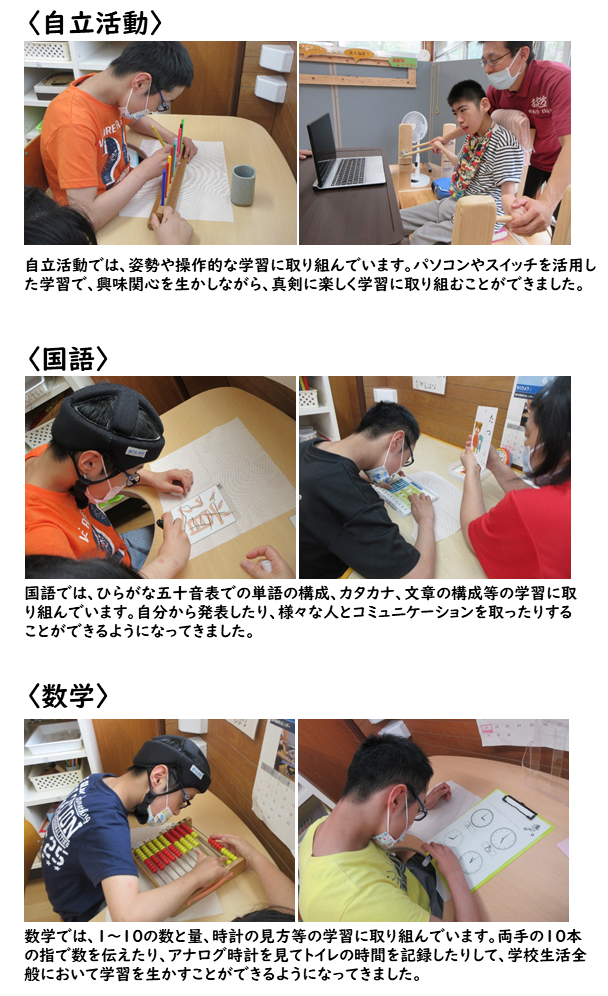 〈自立活動〉

自立活動では、姿勢や操作的な学習に取り組んでいます。パソコンやスイッチを活用した学習で、興味関心を生かしながら、真剣に楽しく学習に取り組むことができました。

〈国語〉

国語では、ひらがな五十音表での単語の構成、カタカナ、文章の構成等の学習に取り組んでいます。自分から発表したり、様々な人とコミュニケーションを取ったりすることができるようになってきました。

〈数学〉

数学では、1～10の数と量、時計の見方等の学習に取り組んでいます。両手の10本の指で数を伝えたり、アナログ時計を見てトイレの時間を記録したりして、学校生活全般において学習を生かすことができるようになってきました。