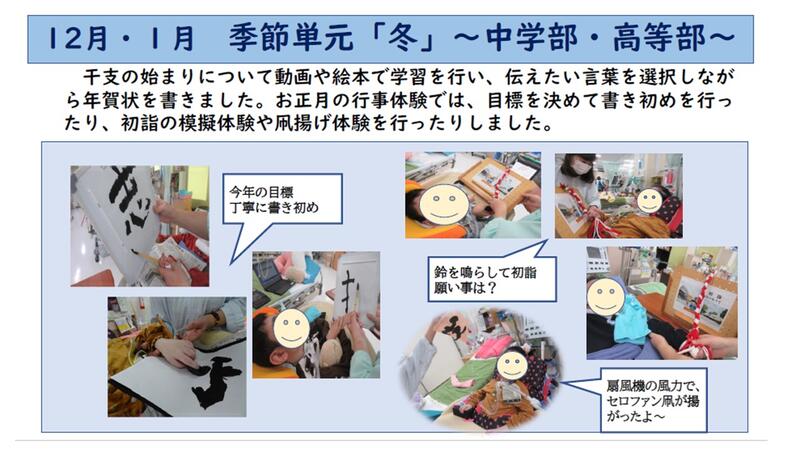 12月・1月　季節単元「冬」～中学部・高等部～

干支の始まりについて動画や絵本で学習を行い、伝えたい言葉を選択しながら年賀状を書きました。お正月の行事体験では、目標を決めて書き初めを行ったり、初詣の模擬体験や凧揚げ体験を行ったりしました。

今年の目標
丁寧に書き初め

鈴を鳴らして初詣
願い事は？

扇風機の風力で、セロファン凧が揚がったよ～