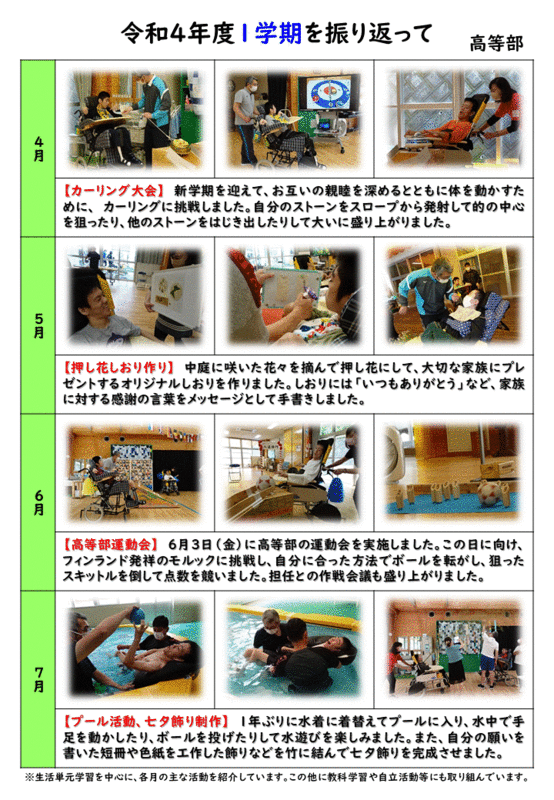 令和4年度１学期を振り返って

高等部

4月

【カーリング大会】 新学期を迎えて、お互いの親睦を深めるとともに体を動かすために、カーリングに挑戦しました。自分のストーンをスロープから発射して的の中心を狙ったり、他のストーンをはじき出したりして大いに盛り上がりました。

5月

【押し花しおり作り】 中庭に咲いた花々を摘んで押し花にして、大切な家族にプレゼントするオリジナルしおりを作りました。しおりには「いつもありがとう」など、家族に対する感謝の言葉をメッセージとして手書きしました。

6月

【高等部運動会】 6月3日（金）に高等部の運動会を実施しました。この日に向け、フィンランド発祥のモルックに挑戦し、自分に合った方法でボールを転がし、狙ったスキットルを倒して点数を競いました。担任との作戦会議も盛り上がりました。

7月

【プール活動、七夕飾り制作】 1年ぶりに水着に着替えてプールに入り、水中で手足を動かしたり、ボールを投げたりして水遊びを楽しみました。また、自分の願いを書いた短冊や色紙を工作した飾りなどを竹に結んで七夕飾りを完成させました。

※生活単元学習を中心に、各月の主な活動を紹介しています。この他に教科学習や自立活動等にも取り組んでいます。