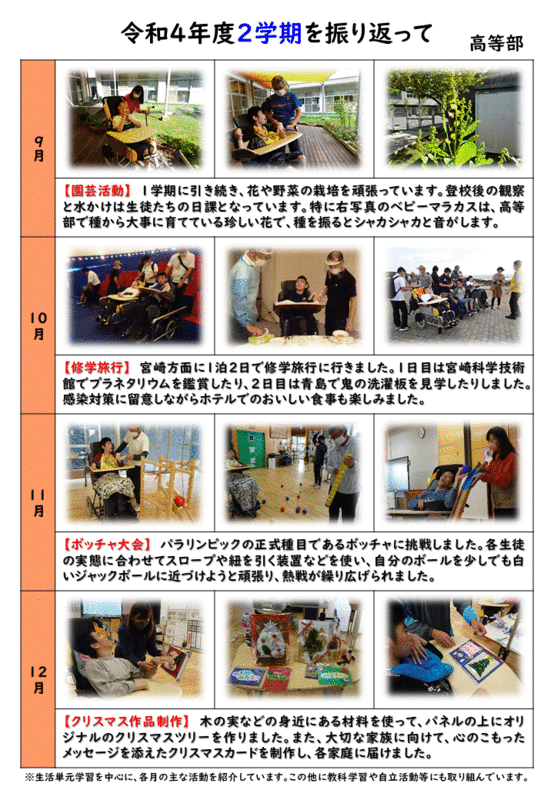 令和4年度2学期を振り返って

高等部

9月

【園芸活動】 1学期に引き続き、花や野菜の栽培を頑張っています。登校後の観察と水かけは生徒たちの日課となっています。特に右写真のベビーマラカスは、高等部で種から大事に育てている珍しい花で、種を振るとシャカシャカと音がします。

10月

【修学旅行】 宮崎方面に1泊2日で修学旅行に行きました。1日目は宮崎科学技術館でプラネタリウムを鑑賞したり、2日目は青島で鬼の洗濯板を見学したりしました。感染対策に留意しながらホテルでのおいしい食事も楽しみました。

11月

【ボッチャ大会】 パラリンピックの正式種目であるボッチャに挑戦しました。各生徒の実態に合わせてスロープや紐を引く装置などを使い、自分のボールを少しでも白いジャックボールに近づけようと頑張り、熱戦が繰り広げられました。

12月

【クリスマス作品制作】 木の実などの身近にある材料を使って、パネルの上にオリジナルのクリスマスツリーを作りました。また、大切な家族に向けて、心のこもったメッセージを添えたクリスマスカードを制作し、各家庭に届けました。

※生活単元学習を中心に、各月の主な活動を紹介しています。この他に教科学習や自立活動等にも取り組んでいます。