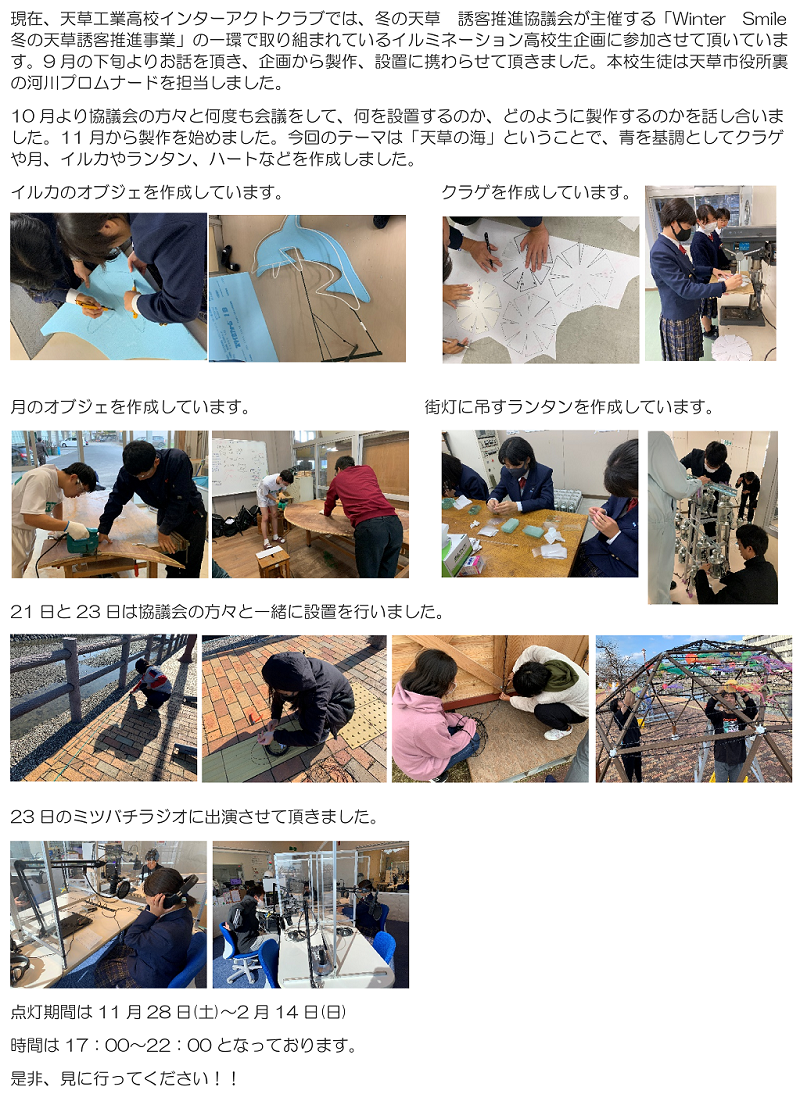 現在、天草工業高校インターアクトクラブでは、冬の天草　誘客推進協議会が主催する「Winter　Smile 冬の天草誘客推進事業」の一環で取り組まれているイルミネーション高校生企画に参加させて頂いています。９月の下旬よりお話を頂き、企画から製作、設置に携わらせて頂きました。本校生徒は天草市役所裏の河川プロムナードを担当しました。

１０月より協議会の方々と何度も会議をして、何を設置するのか、どのように製作するのかを話し合いました。１１月から製作を始めました。今回のテーマは「天草の海」ということで、青を基調としてクラゲや月、イルカやランタン、ハートなどを作成しました。

イルカのオブジェを作成しています。

クラゲを作成しています。

月のオブジェを作成しています。

街灯に吊すランタンを作成しています。

２１日と２３日は協議会の方々と一緒に設置を行いました。

２３日のミツバチラジオに出演させて頂きました。

点灯期間は１１月２８日(土)～２月１４日(日)

時間は１７：００～２２：００となっております。

是非、見に行ってください！！