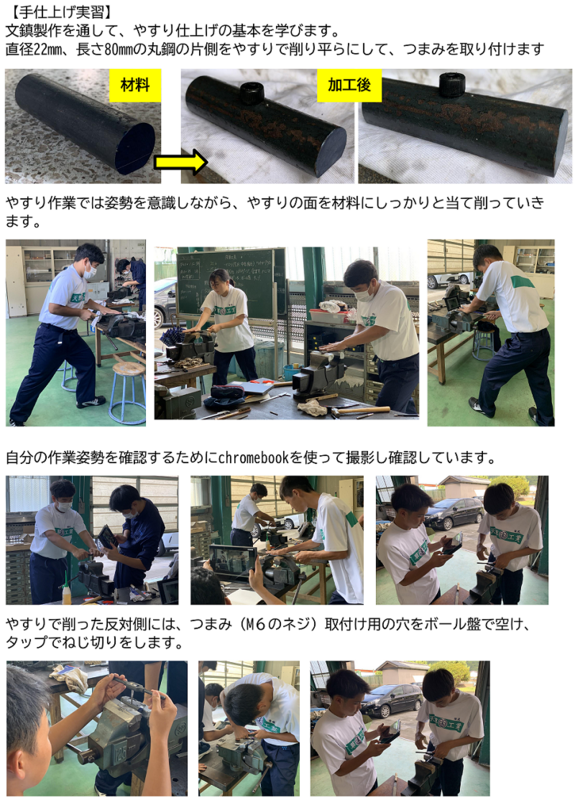 【手仕上げ実習】
文鎮製作を通して、やすり仕上げの基本を学びます。
直径22㎜、長さ80㎜の丸鋼の片側をやすりで削り平らにして、つまみを取り付けます

材料

加工後

やすり作業では姿勢を意識しながら、やすりの面を材料にしっかりと当て削っていきます。

自分の作業姿勢を確認するためにchromebookを使って撮影し確認しています。

やすりで削った反対側には、つまみ（M6のネジ）取付け用の穴をボール盤で空け、タップでねじ切りをします。